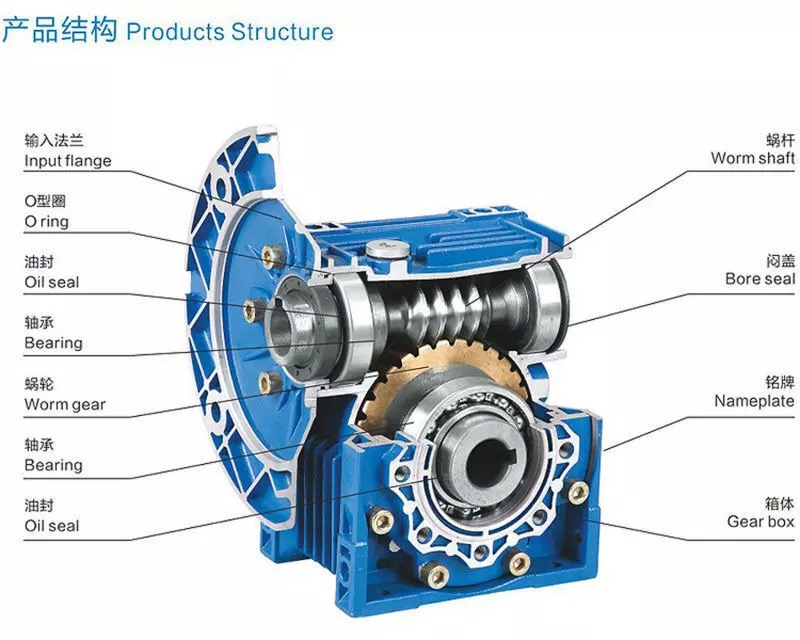 产品结构 Products Structure

输入法兰
Input flange

O型圈
O ring

油封
Oil seal

轴承
Bearing

蜗轮
Worm gear

轴承
Bearing

油封
Oil seal

蜗杆
Worm shaft

闷盖
Bore seal

铭牌
Nameplate

箱体
Gear box